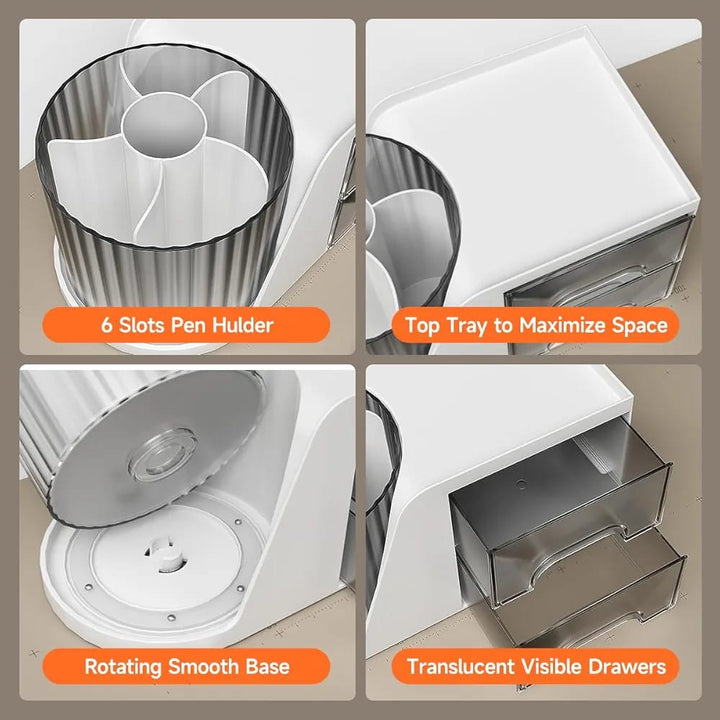 6 Slots Pen Hulder

Top Tray to Maximize Space

Rotating Smooth Base

Translucent Visible Drawers