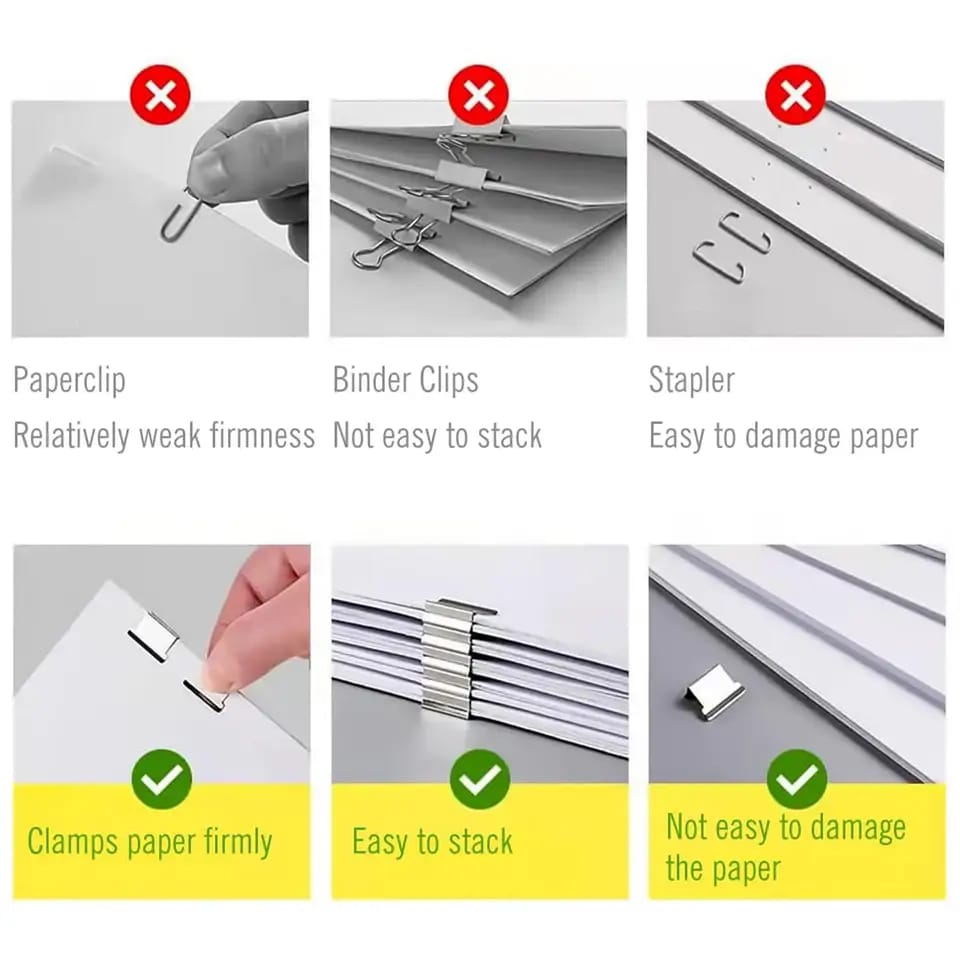 Paperclip
Relatively weak firmness

Binder Clips
Not easy to stack

Stapler
Easy to damage paper

Clamps paper firmly

Easy to stack

Not easy to damage the paper