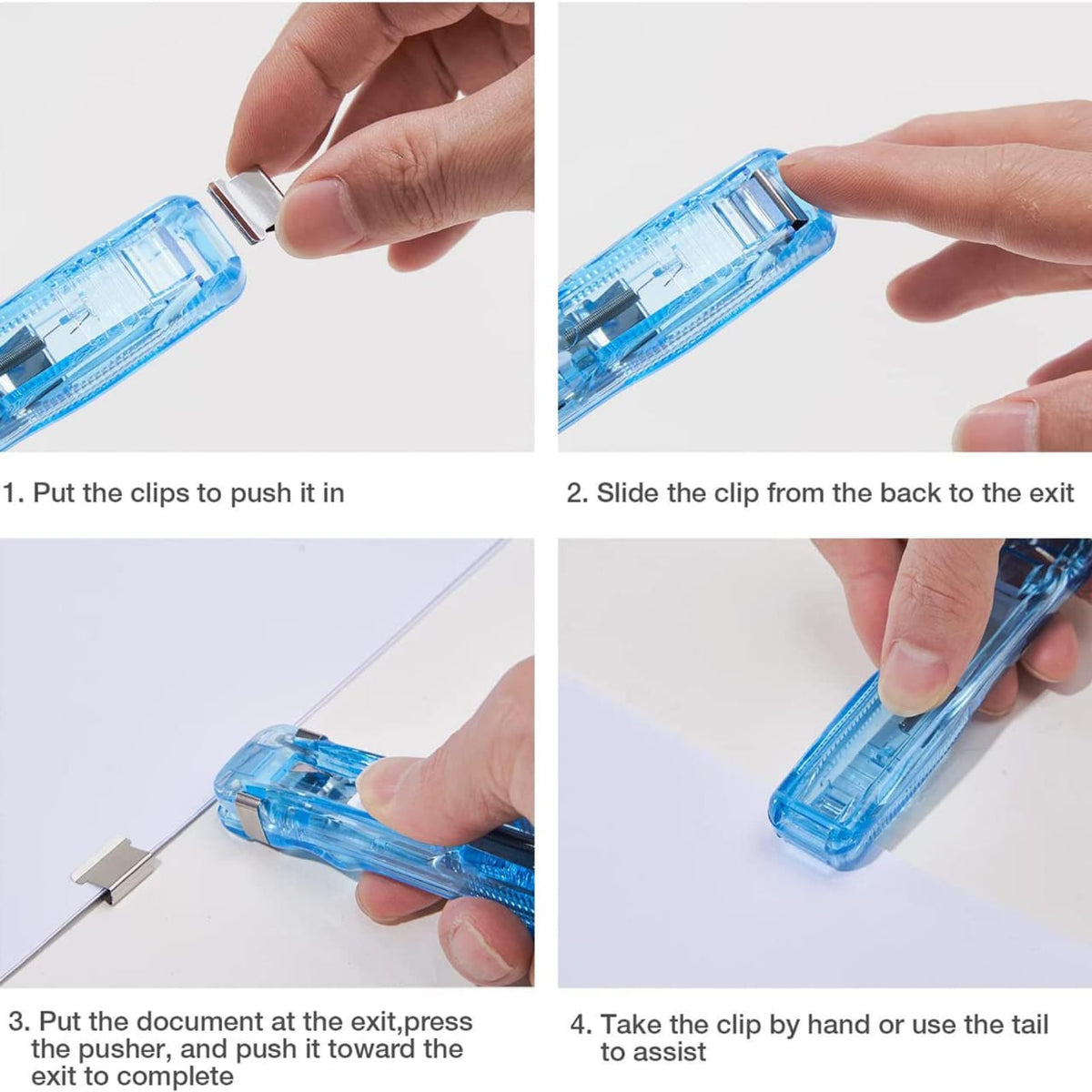 1. Put the clips to push it in

2. Slide the clip from the back to the exit

3. Put the document at the exit,press the pusher, and push it toward the exit to complete

4. Take the clip by hand or use the tail to assist