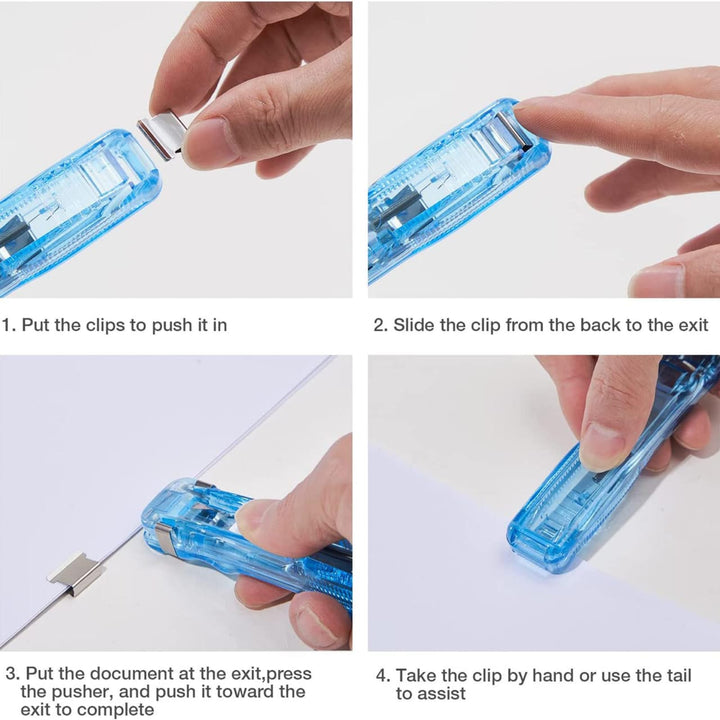 1. Put the clips to push it in

2. Slide the clip from the back to the exit

3. Put the document at the exit,press the pusher, and push it toward the exit to complete

4. Take the clip by hand or use the tail to assist