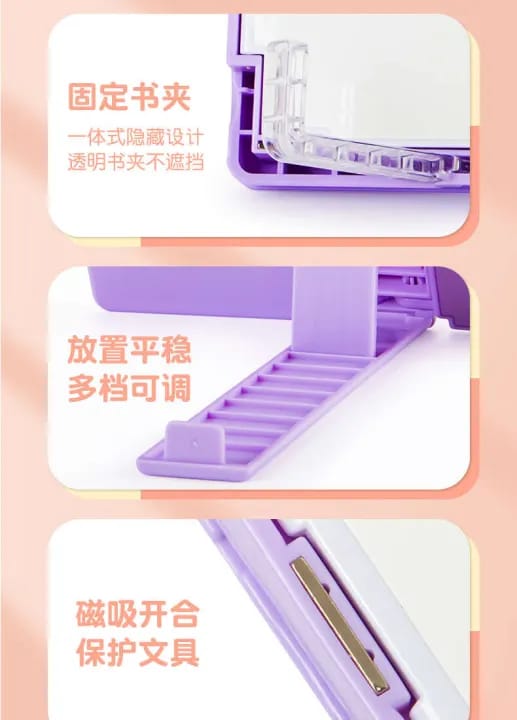 固定书夹

一体式隐藏设计
透明书夹不遮挡

放置平稳
多档可调

磁吸开合
保护文具